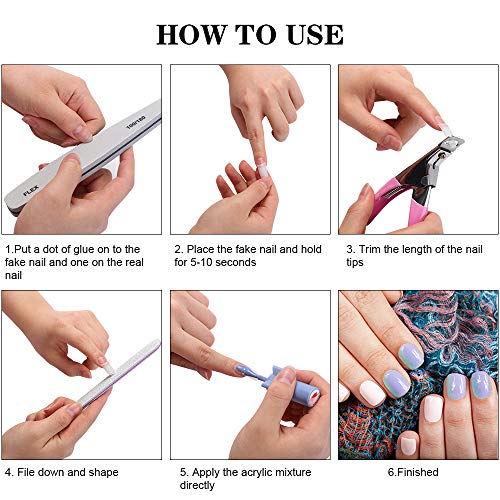 HOW TO USE

FLEX

100/180

1.Put a dot of glue on to the fake nail and one on the real nail

2. Place the fake nail and hold for 5-10 seconds

3. Trim the length of the nail tips

4. File down and shape

5. Apply the acrylic mixture directly

6.Finished