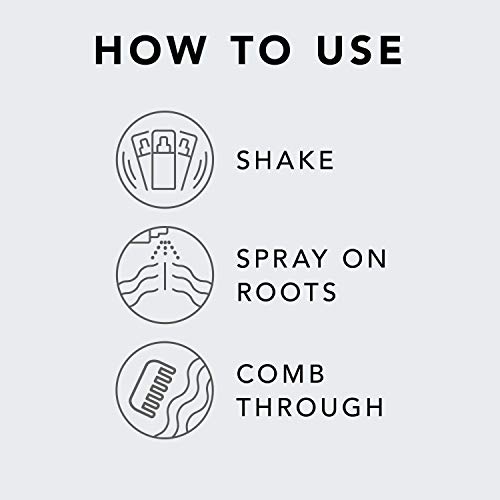 HOW TO USE

SHAKE

SPRAY ON ROOTS

COMB THROUGH