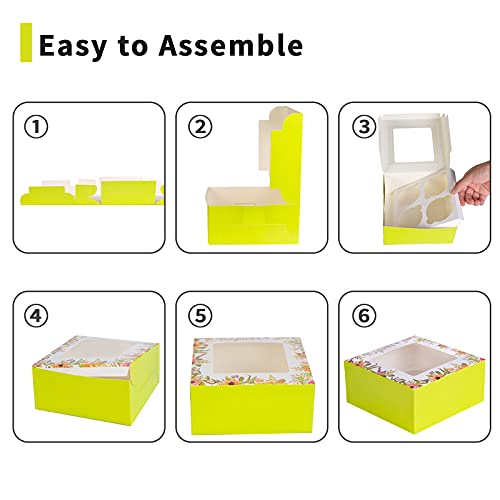 Easy to Assemble

①

②

③

④

⑤

⑥