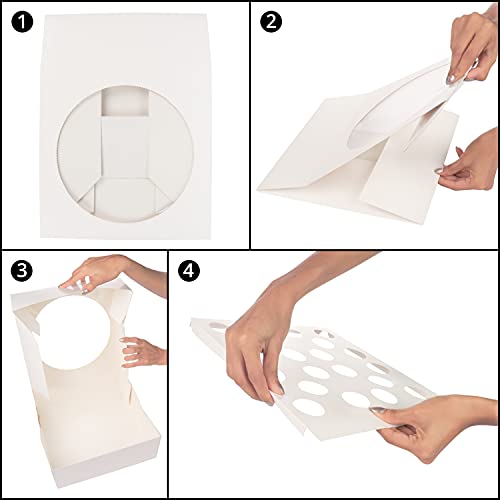 1
2
3
4