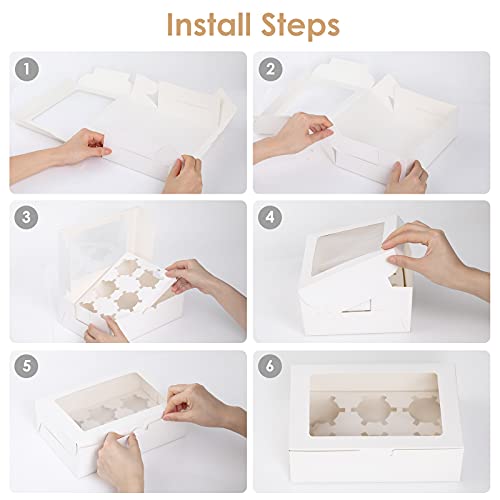 Install Steps

1

2

3

4

5

6