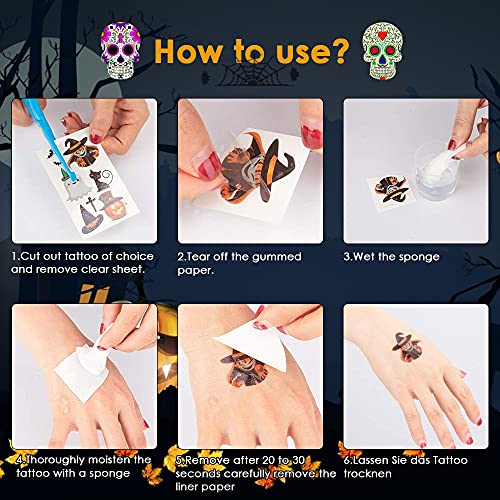 How to use?

1.Cut out tattoo of choice and remove clear sheet.

2.Tear off the gummed paper.

3.Wet the sponge

4.Thoroughly moisten the tattoo with a sponge

5.Remove after 20 to 30 seconds carefully remove the liner paper

6.Lassen Sie das Tattoo trocknen