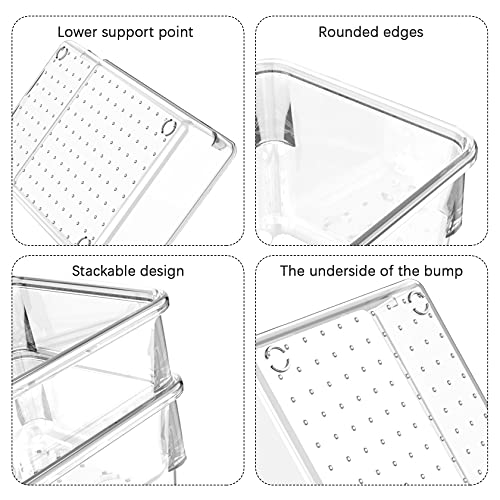 Lower support point

Rounded edges

Stackable design

The underside of the bump