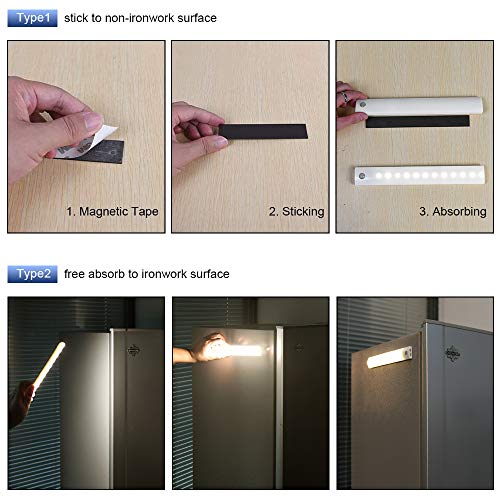 Type1 stick to non-ironwork surface

1. Magnetic Tape

2. Sticking

3. Absorbing

Type2 free absorb to ironwork surface