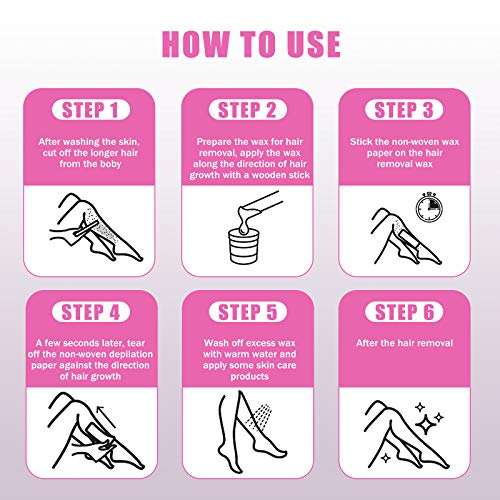 HOW TO USE

STEP 1

After washing the skin, cut off the longer hair from the boby

STEP 2

Prepare the wax for hair removal, apply the wax along the direction of hair growth with a wooden stick

STEP 3

Stick the non-woven wax paper on the hair removal wax

STEP 4

A few seconds later, tear off the non-woven depilation paper against the direction of hair growth

STEP 5

Wash off excess wax with warm water and apply some skin care products

STEP 6

After the hair removal