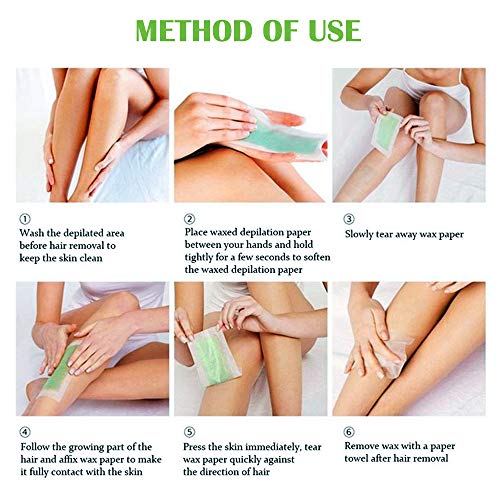 METHOD OF USE

①
Wash the depilated area before hair removal to keep the skin clean

②
Place waxed depilation paper between your hands and hold tightly for a few seconds to soften the waxed depilation paper

③
Slowly tear away wax paper

④
Follow the growing part of the hair and affix wax paper to make it fully contact with the skin

⑤
Press the skin immediately, tear wax paper quickly against the direction of hair

⑥
Remove wax with a paper towel after hair removal