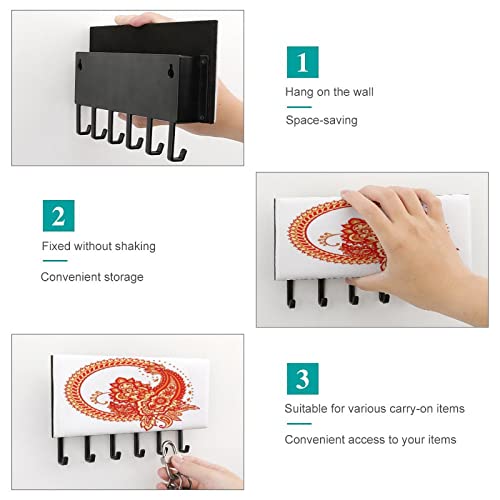 1

Hang on the wall

Space-saving

2

Fixed without shaking

Convenient storage

3

Suitable for various carry-on items

Convenient access to your items