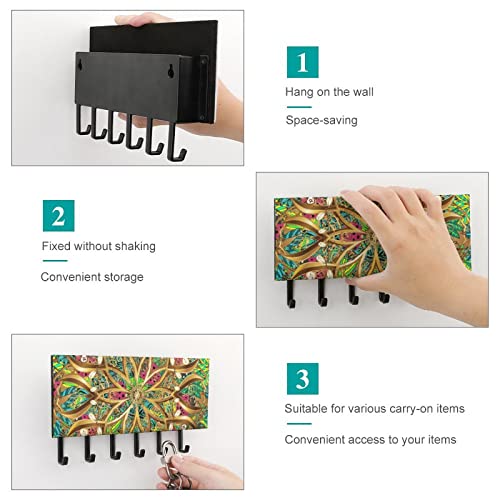 1

Hang on the wall

Space-saving

2

Fixed without shaking

Convenient storage

3

Suitable for various carry-on items

Convenient access to your items