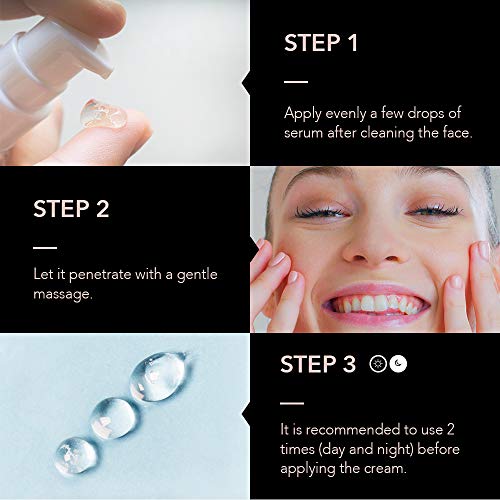 STEP 1

Apply evenly a few drops of serum after cleaning the face.

STEP 2

Let it penetrate with a gentle massage.

STEP 3

It is recommended to use 2 times (day and night) before applying the cream.