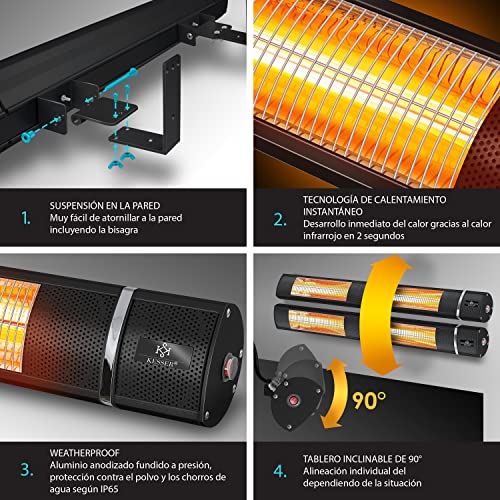 1.

SUSPENSIÓN EN LA PARED

Muy fácil de atornillar a la pared incluyendo la bisagra

2.

TECNOLOGÍA DE CALENTAMIENTO INSTANTÁNEO

Desarrollo inmediato del calor gracias al calor infrarrojo en 2 segundos

KESSER®

90°

3.

WEATHERPROOF

Aluminio anodizado fundido a presión, protección contra el polvo y los chorros de agua según IP65

4.

TABLERO INCLINABLE DE 90°

Alineación individual del dependiendo de la situación