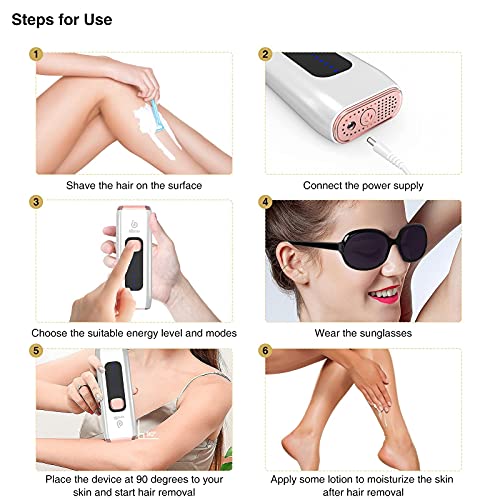 Steps for Use

1

Shave the hair on the surface

2

Connect the power supply

3

Choose the suitable energy level and modes

4

Wear the sunglasses

5

Place the device at 90 degrees to your skin and start hair removal

6

Apply some lotion to moisturize the skin after hair removal