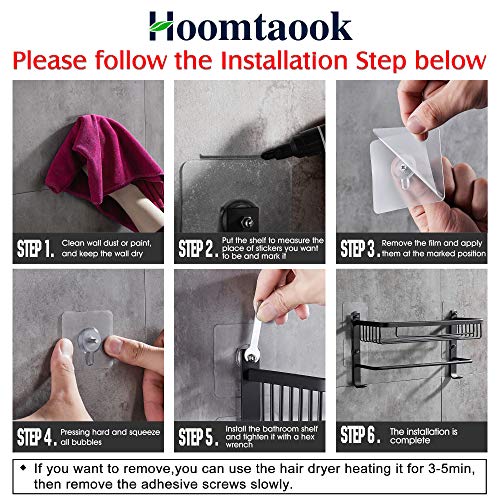 Hoomtaook

Please follow the Installation Step below

STEP 1. Clean wall dust or paint, and keep the wall dry

STEP 2. Put the shelf to measure the place of stickers you want to be and mark it

STEP 3. Remove the film and apply them at the marked position

STEP 4. Pressing hard and squeeze all bubbles

STEP 5. Install the bathroom shelf and tighten it with a hex wrench

STEP 6. The installation is complete

◆ If you want to remove,you can use the hair dryer heating it for 3-5min, then remove the adhesive screws slowly.