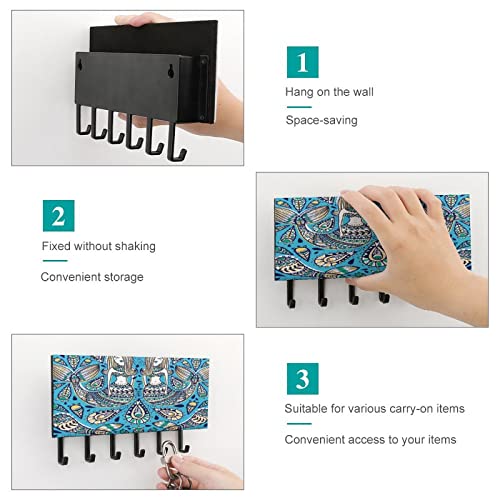 1

Hang on the wall

Space-saving

2

Fixed without shaking

Convenient storage

3

Suitable for various carry-on items

Convenient access to your items