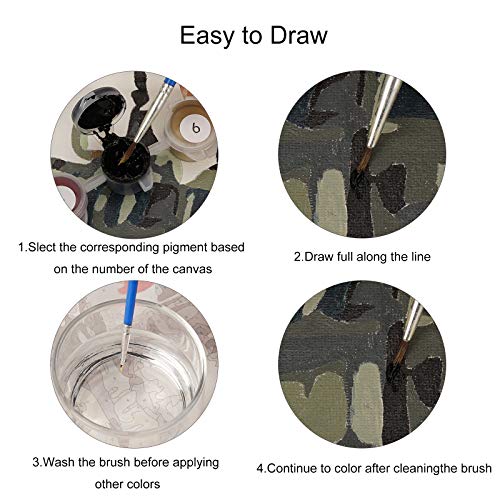 Easy to Draw

6

1.Slect the corresponding pigment based on the number of the canvas

2.Draw full along the line

3.Wash the brush before applying other colors

4.Continue to color after cleaningthe brush