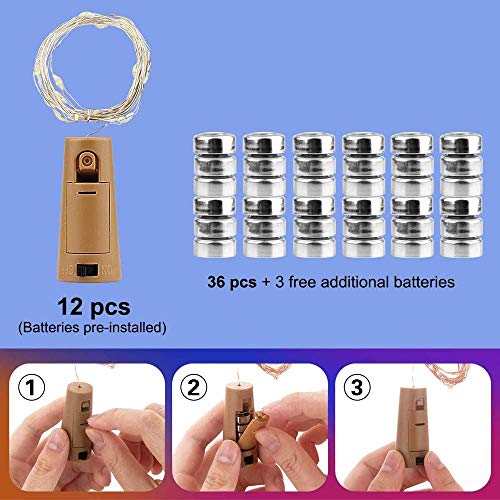 OFF ON

12 pcs
(Batteries pre-installed)

36 pcs + 3 free additional batteries

①

②

③