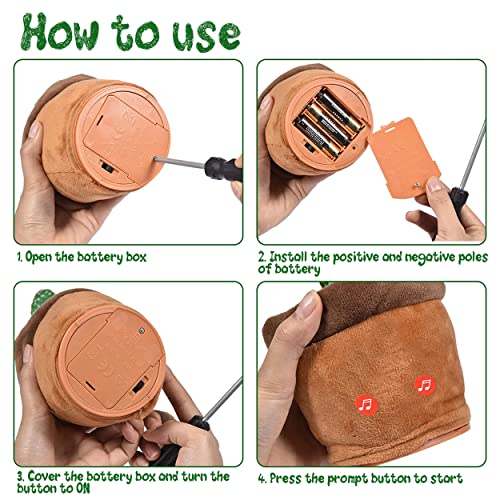 How to use

1. Open the battery box

2. Install the positive and negative poles of battery

3. Cover the battery box and turn the button to ON

4. Press the prompt button to start