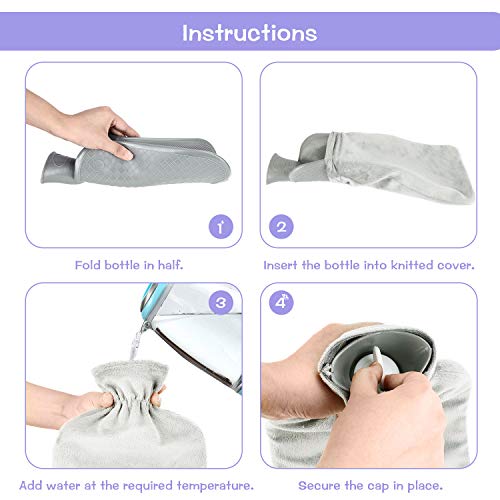 Instructions

1

Fold bottle in half.

2

Insert the bottle into knitted cover.

3

Add water at the required temperature.

4

Secure the cap in place.