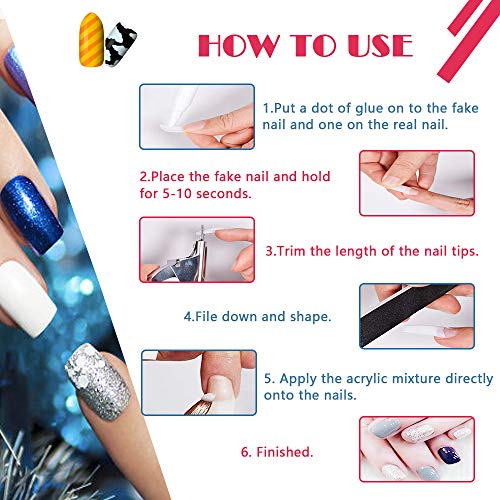 HOW TO USE

1.Put a dot of glue on to the fake nail and one on the real nail.

2.Place the fake nail and hold for 5-10 seconds.

3.Trim the length of the nail tips.

4.File down and shape.

5. Apply the acrylic mixture directly onto the nails.

6. Finished.