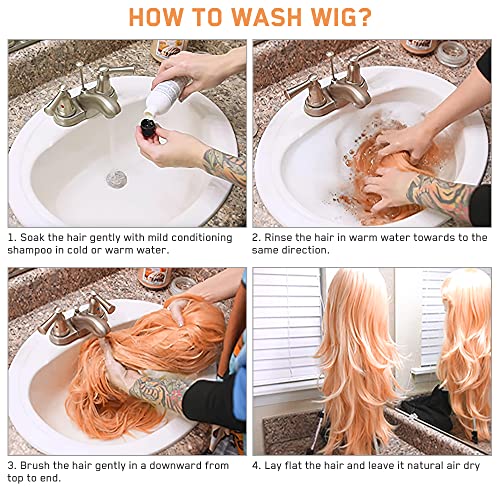 HOW TO WASH WIG?

1. Soak the hair gently with mild conditioning shampoo in cold or warm water.

2. Rinse the hair in warm water towards to the same direction.

3. Brush the hair gently in a downward from top to end.

4. Lay flat the hair and leave it natural air dry