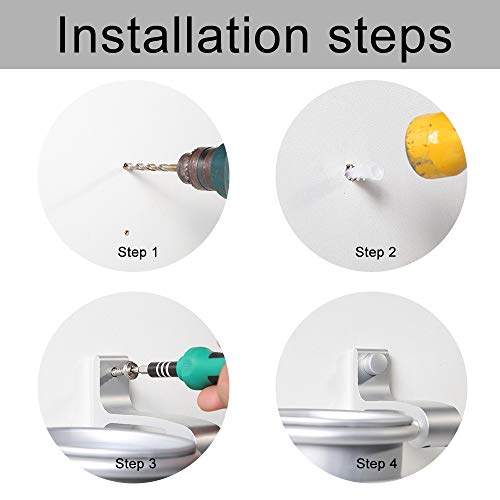 Installation steps

Step 1

Step 2

Step 3

Step 4