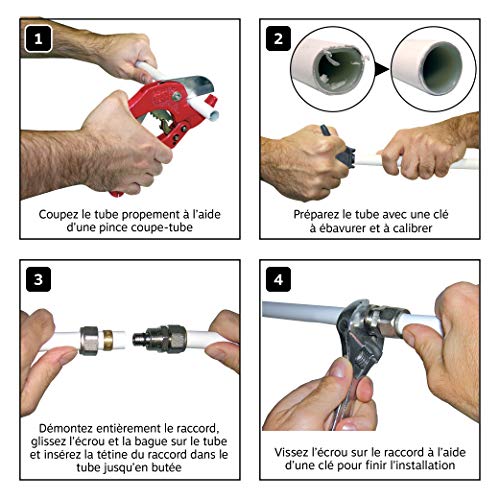 1

Coupez le tube propement à l'aide d'une pince coupe-tube

2

Préparez le tube avec une clé à ébavurer et à calibrer

3

Démontez entièrement le raccord, glissez l'écrou et la bague sur le tube et insérez la tétine du raccord dans le tube jusqu'en butée

4

Vissez l'écrou sur le raccord à l'aide d'une clé pour finir l'installation