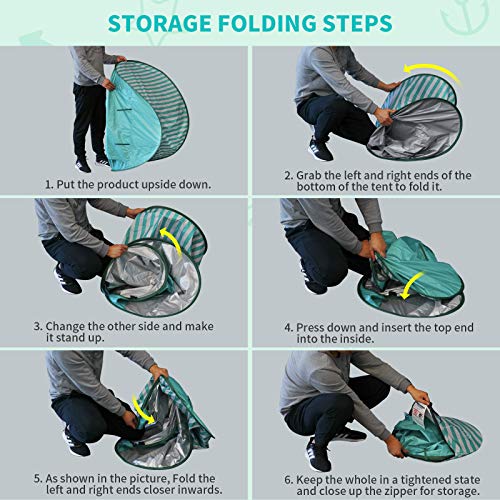 STORAGE FOLDING STEPS

1. Put the product upside down.

2. Grab the left and right ends of the bottom of the tent to fold it.

3. Change the other side and make it stand up.

4. Press down and insert the top end into the inside.

5. As shown in the picture, Fold the left and right ends closer inwards.

6. Keep the whole in a tightened state and close up the zipper for storage.