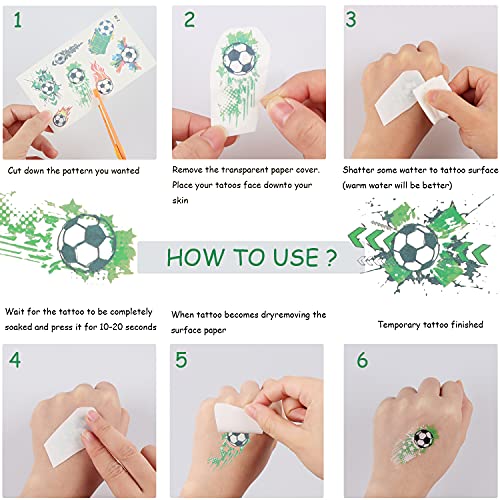 1

Cut down the pattern you wanted

2

Remove the transparent paper cover. Place your tatoos face downto your skin

3

Shatter some watter to tattoo surface (warm water will be better)

HOW TO USE ?

Wait for the tattoo to be completely soaked and press it for 10-20 seconds

When tattoo becomes dryremoving the surface paper

Temporary tattoo finished

4

5

6