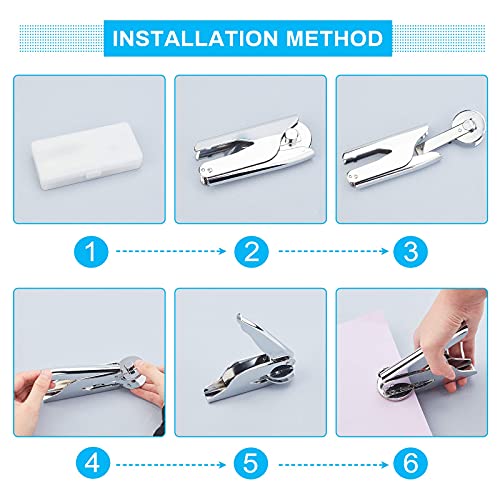 INSTALLATION METHOD

1

2

3

4

5

6