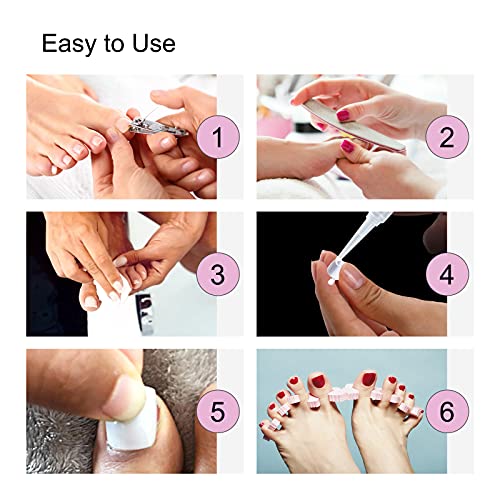 Easy to Use

1

2

3

4

5

6