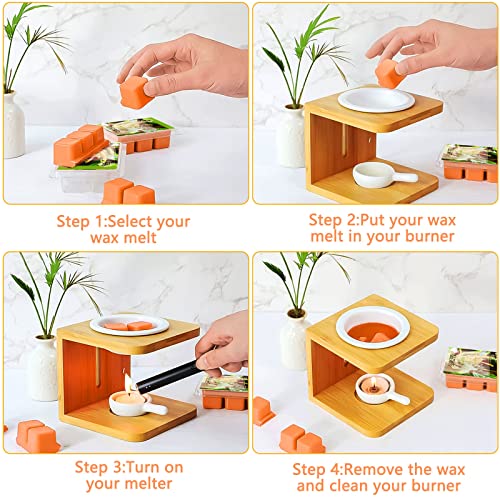 Step 1:Select your wax melt

Step 2:Put your wax melt in your burner

Step 3:Turn on your melter

Step 4:Remove the wax and clean your burner