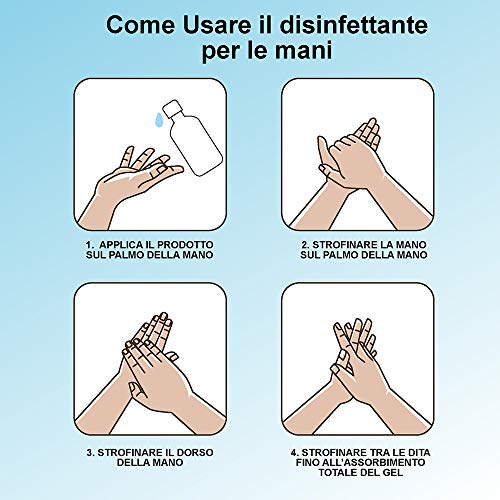 Come Usare il disinfettante per le mani

1. APPLICA IL PRODOTTO SUL PALMO DELLA MANO

2. STROFINARE LA MANO SUL PALMO DELLA MANO

3. STROFINARE IL DORSO DELLA MANO

4. STROFINARE TRA LE DITA FINO ALL'ASSORBIMENTO TOTALE DEL GEL