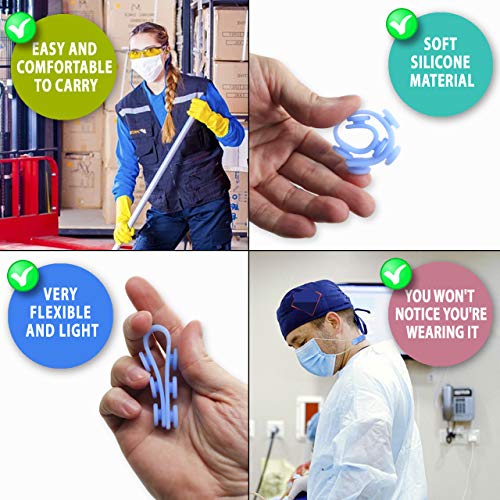 EASY AND COMFORTABLE TO CARRY

SOFT SILICONE MATERIAL

VERY FLEXIBLE AND LIGHT

YOU WON'T NOTICE YOU'RE WEARING IT