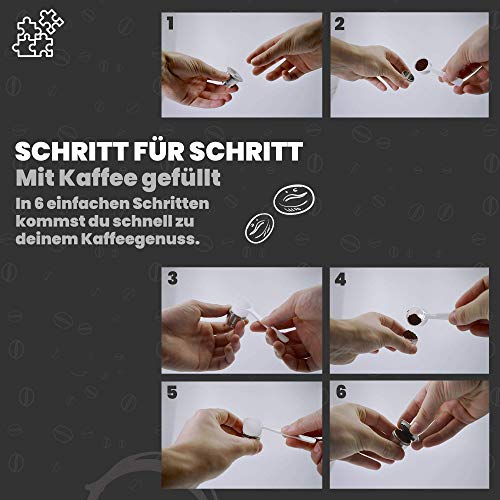 1

2

SCHRITT FÜR SCHRITT
Mit Kaffee gefüllt
In 6 einfachen Schritten kommst du schnell zu deinem Kaffeegenuss.

3

4

5

6