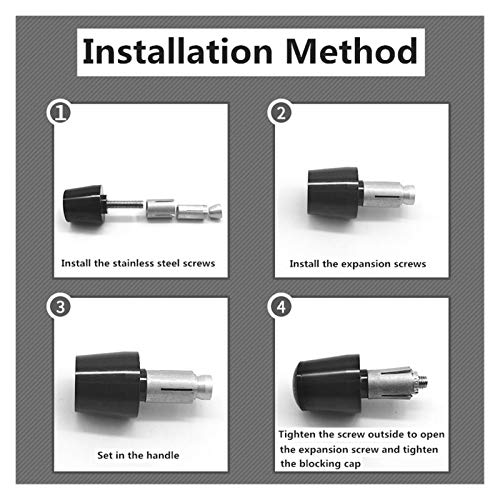 Installation Method

①

Install the stainless steel screws

②

Install the expansion screws

③

Set in the handle

④

Tighten the screw outside to open the expansion screw and tighten the blocking cap