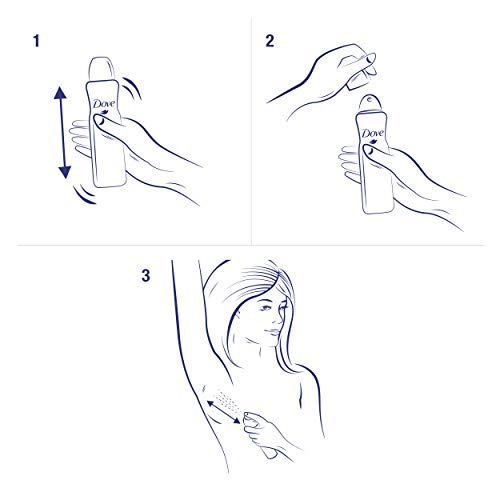 1

Dove

2

Dove

3