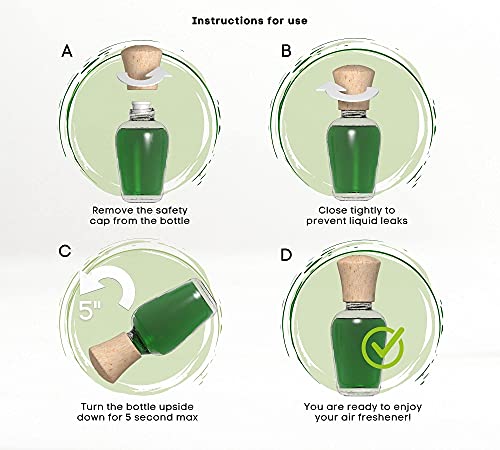 Instructions for use

A

Remove the safety cap from the bottle

B

Close tightly to prevent liquid leaks

C

5"

Turn the bottle upside down for 5 second max

D

You are ready to enjoy your air freshener!