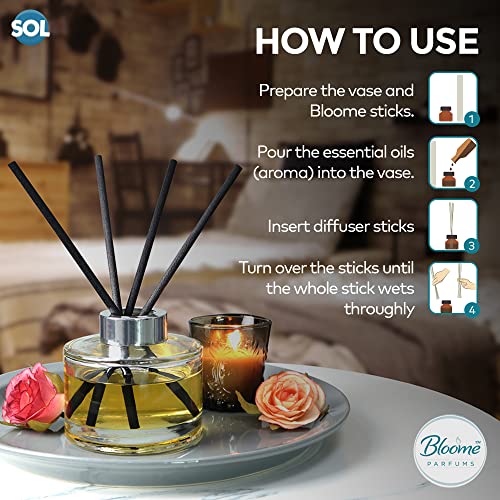 SOL

HOW TO USE

Prepare the vase and Bloome sticks.

1

Pour the essential oils (aroma) into the vase.

2

Insert diffuser sticks

3

Turn over the sticks until the whole stick wets throughly

4

Bloome™
PARFUMS