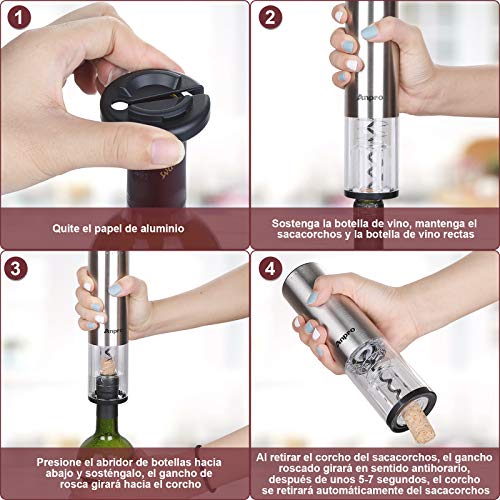 1

Quite el papel de aluminio

2

Anpro

Sostenga la botella de vino, mantenga el sacacorchos y la botella de vino rectas

3

Anpro

Presione el abridor de botellas hacia abajo y sosténgalo, el gancho de rosca girará hacia el corcho

4

Anpro

Al retirar el corcho del sacacorchos, el gancho roscado girará en sentido antihorario, después de unos 5-7 segundos, el corcho se retirará automáticamente del sacacorchos