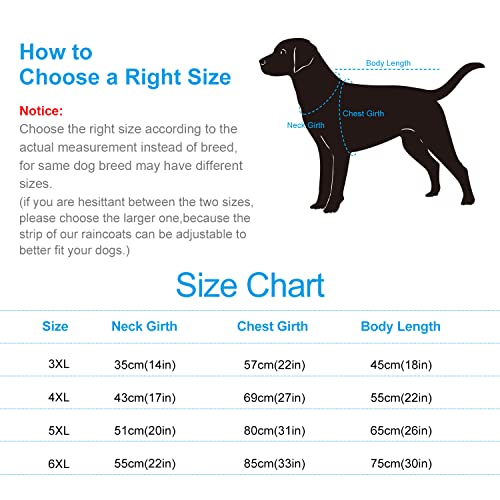 How to
Choose a Right Size

Notice:
Choose the right size according to the actual measurement instead of breed, for same dog breed may have different sizes.
(if you are hesittant between the two sizes, please choose the larger one,because the strip of our raincoats can be adjustable to better fit your dogs.)

Body Length
Chest Girth
Neck Girth

Size Chart

| Size | Neck Girth | Chest Girth | Body Length |
|---|---|---|---|
| 3XL | 35cm(14in) | 57cm(22in) | 45cm(18in) |
| 4XL | 43cm(17in) | 69cm(27in) | 55cm(22in) |
| 5XL | 51cm(20in) | 80cm(31in) | 65cm(26in) |
| 6XL | 55cm(22in) | 85cm(33in) | 75cm(30in) |