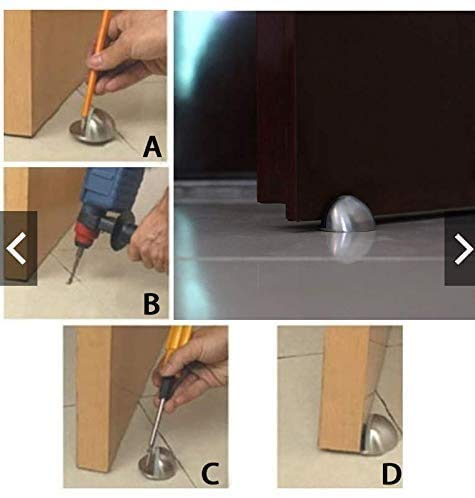 A

B

C

D