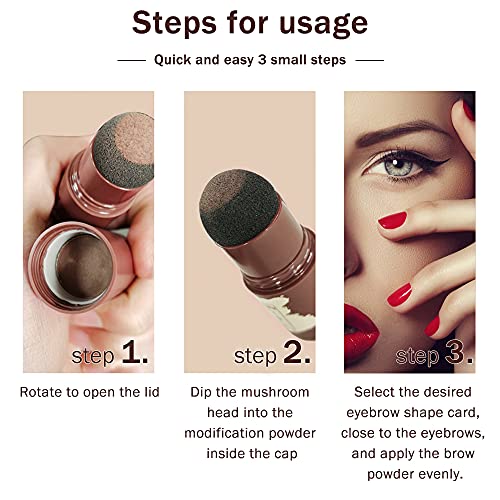 Steps for usage

Quick and easy 3 small steps

step 1.

Rotate to open the lid

step 2.

Dip the mushroom head into the modification powder inside the cap

step 3.

Select the desired eyebrow shape card, close to the eyebrows, and apply the brow powder evenly.