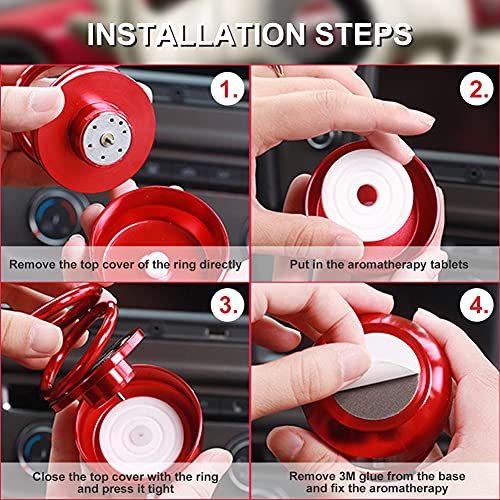 INSTALLATION STEPS

1.

Remove the top cover of the ring directly

2.

Put in the aromatherapy tablets

3.

Close the top cover with the ring and press it tight

4.

Remove 3M glue from the base and fix the aromatherapy