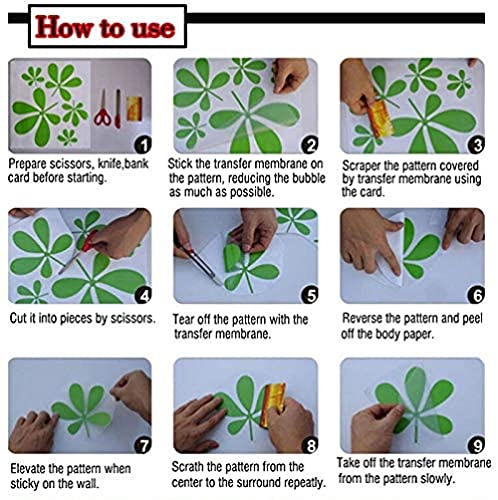 How to use

1
Prepare scissors, knife,bank card before starting.

2
Stick the transfer membrane on the pattern, reducing the bubble as much as possible.

3
Scraper the pattern covered by transfer membrane using the card.

4
Cut it into pieces by scissors.

5
Tear off the pattern with the transfer membrane.

6
Reverse the pattern and peel off the body paper.

7
Elevate the pattern when sticky on the wall.

8
Scrath the pattern from the center to the surround repeatly.

9
Take off the transfer membrane from the pattern slowly.