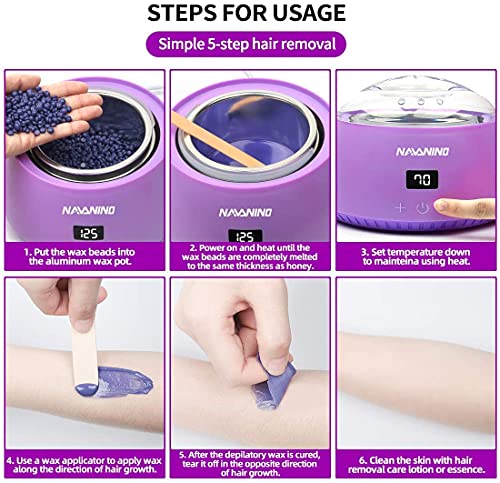 STEPS FOR USAGE

Simple 5-step hair removal

NAVANINO

125

1. Put the wax beads into the aluminum wax pot.

NAVANINO

125

2. Power on and heat until the wax beads are completely melted to the same thickness as honey.

NAVANINO

70

3. Set temperature down to mainteina using heat.

4. Use a wax applicator to apply wax along the direction of hair growth.

5. After the depilatory wax is cured, tear it off in the opposite direction of hair growth.

6. Clean the skin with hair removal care lotion or essence.