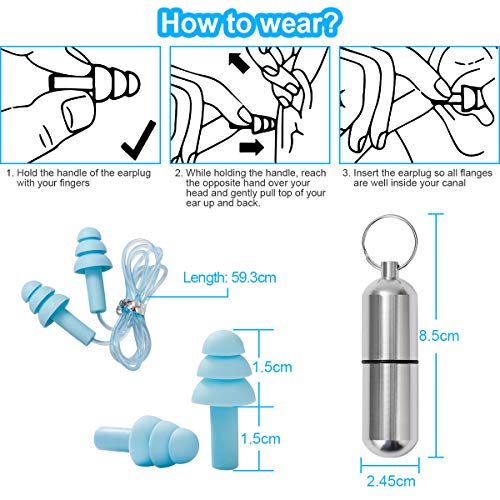 How to wear?

1. Hold the handle of the earplug with your fingers

2. While holding the handle, reach the opposite hand over your head and gently pull top of your ear up and back.

3. Insert the earplug so all flanges are well inside your canal

Length: 59.3cm

1.5cm

1.5cm

8.5cm

2.45cm