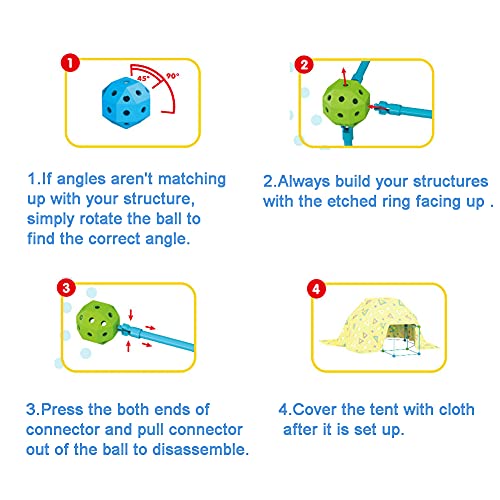 1

45°

90°

1.If angles aren't matching up with your structure, simply rotate the ball to find the correct angle.

2

2.Always build your structures with the etched ring facing up .

3

3.Press the both ends of connector and pull connector out of the ball to disassemble.

4

4.Cover the tent with cloth after it is set up.