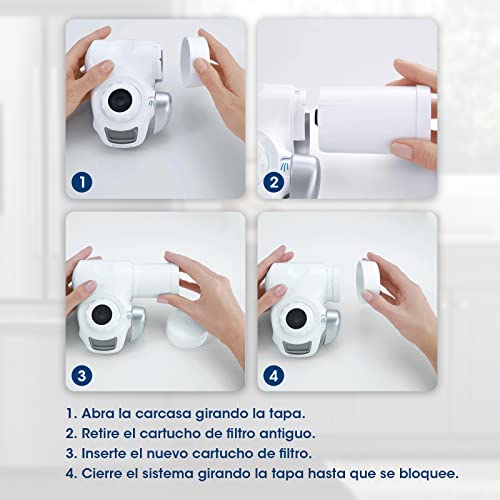 1

2

3

4

1. Abra la carcasa girando la tapa.
2. Retire el cartucho de filtro antiguo.
3. Inserte el nuevo cartucho de filtro.
4. Cierre el sistema girando la tapa hasta que se bloquee.