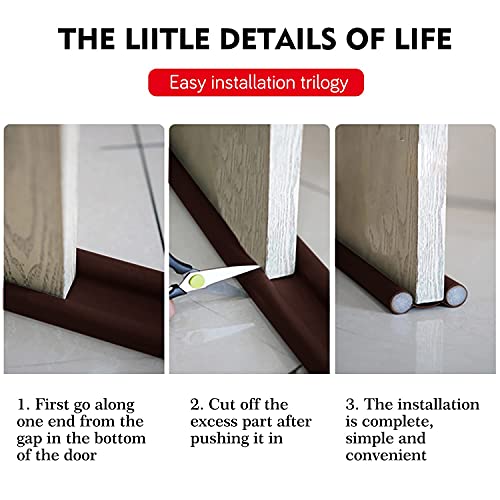 THE LIITLE DETAILS OF LIFE

Easy installation trilogy

1. First go along one end from the gap in the bottom of the door

2. Cut off the excess part after pushing it in

3. The installation is complete, simple and convenient