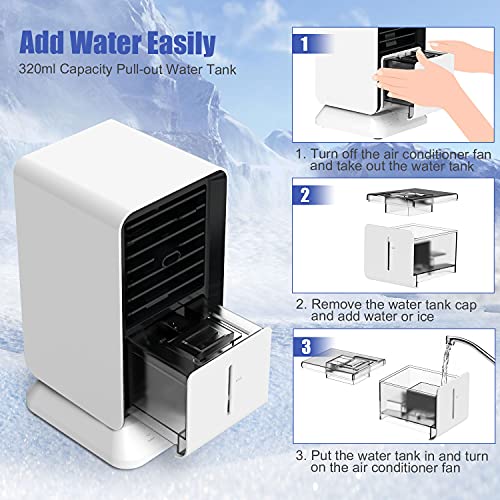 Add Water Easily

320ml Capacity Pull-out Water Tank

1

1. Turn off the air conditioner fan and take out the water tank

2

2. Remove the water tank cap and add water or ice

3

3. Put the water tank in and turn on the air conditioner fan