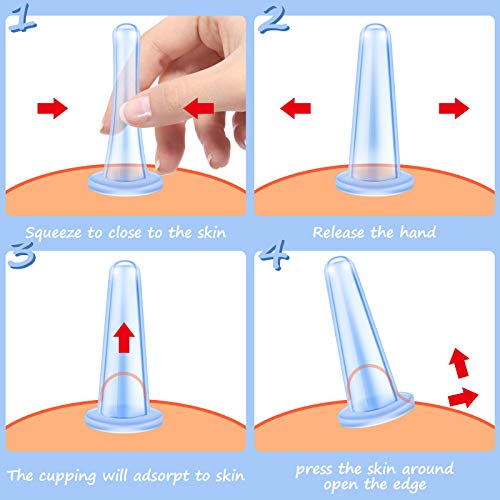 1

Squeeze to close to the skin

2

Release the hand

3

The cupping will adsorpt to skin

4

press the skin around open the edge